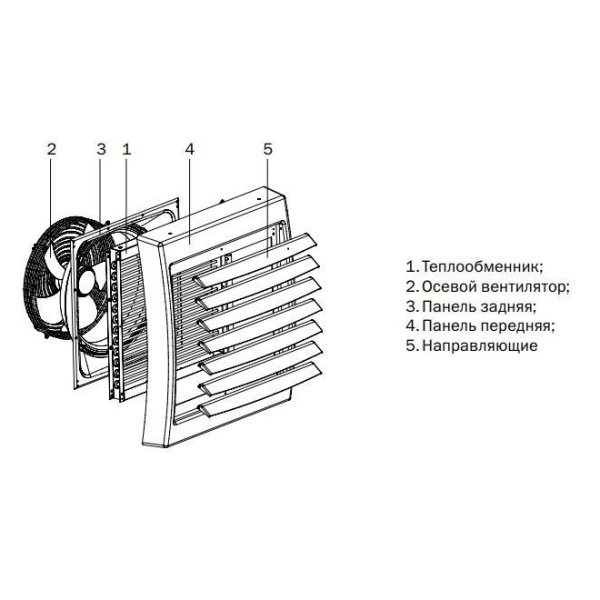 2 3 1 4 5

1. Теплообменник;
2. Осевой вентилятор;
3. Панель задняя;
4. Панель передняя;
5. Направляющие